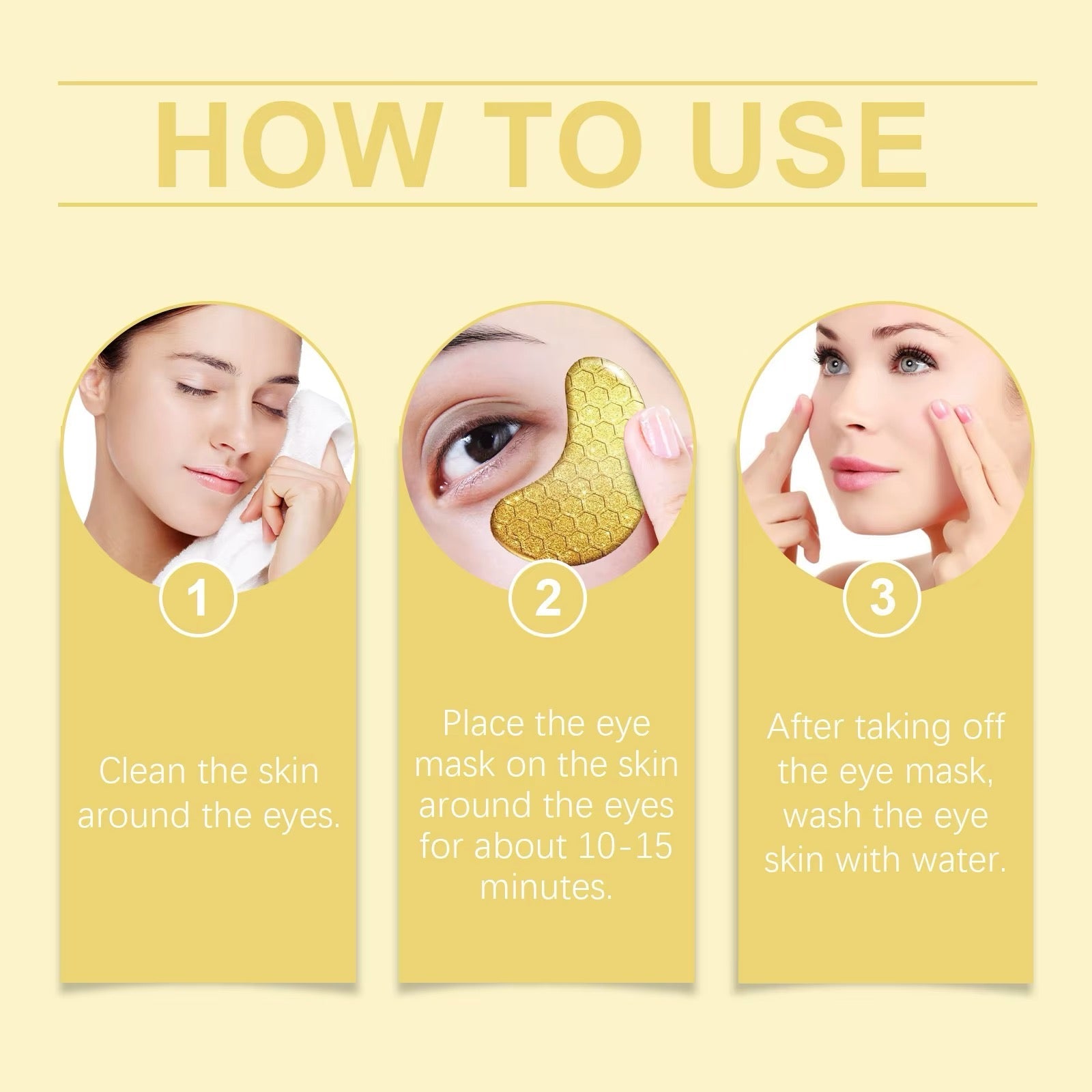 HOW TO USE

1

Clean the skin around the eyes.

2

Place the eye mask on the skin around the eyes for about 10-15 minutes.

3

After taking off the eye mask, wash the eye skin with water.