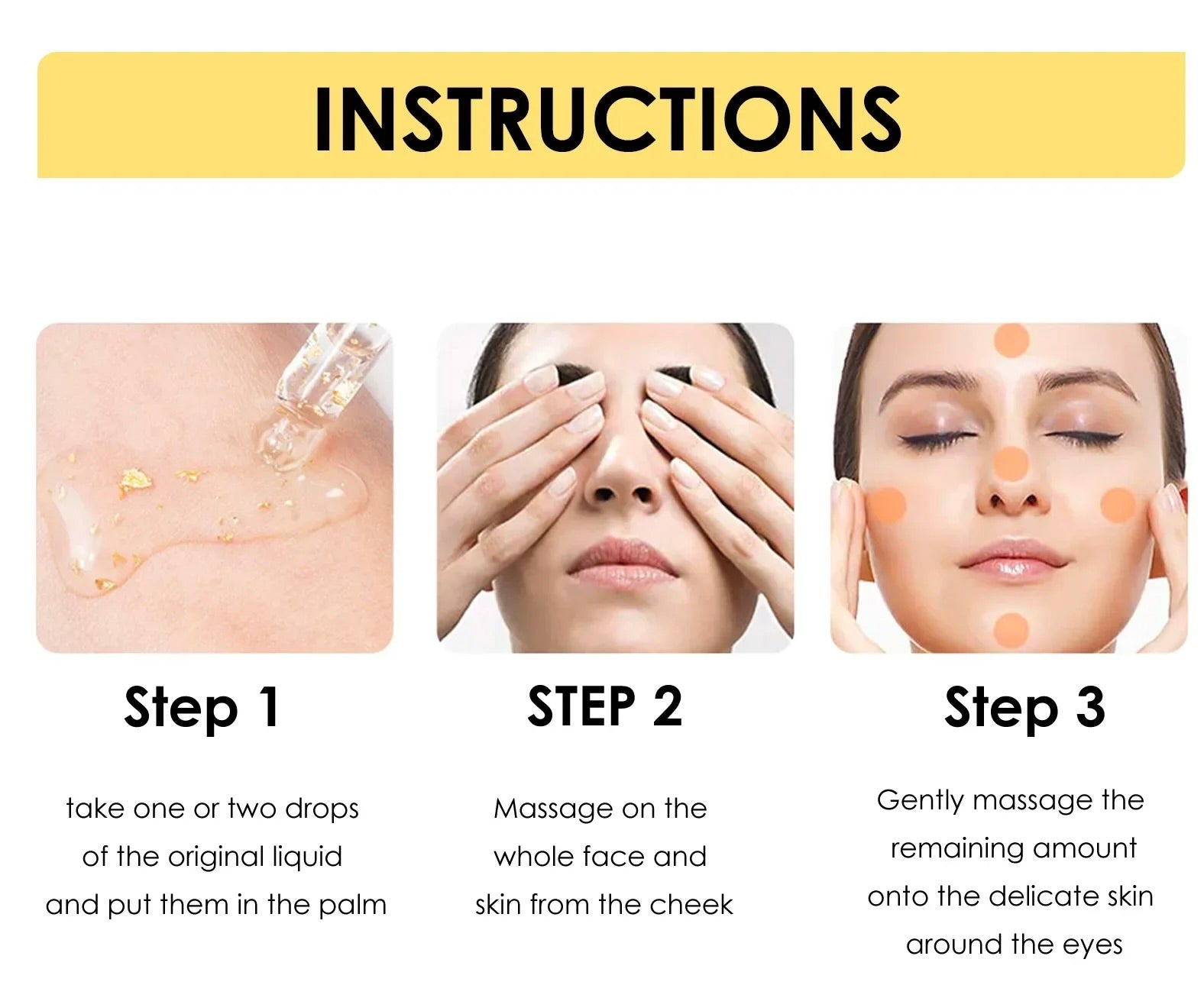 INSTRUCTIONS

Step 1

take one or two drops of the original liquid and put them in the palm

STEP 2

Massage on the whole face and skin from the cheek

Step 3

Gently massage the remaining amount onto the delicate skin around the eyes