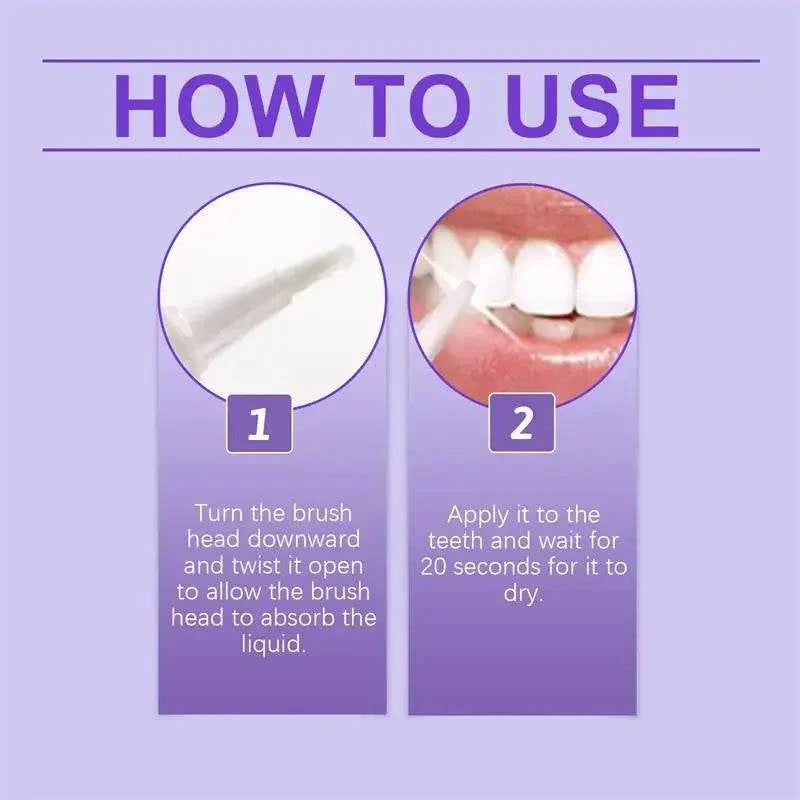 HOW TO USE

1

Turn the brush head downward and twist it open to allow the brush head to absorb the liquid.

2

Apply it to the teeth and wait for 20 seconds for it to dry.