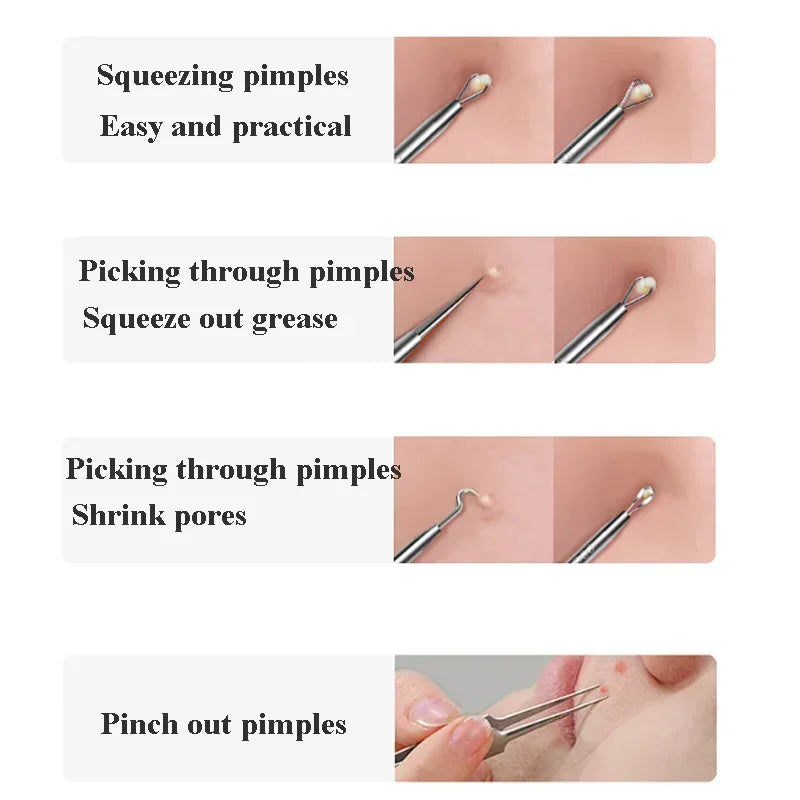 Squeezing pimples
Easy and practical

Picking through pimples
Squeeze out grease

Picking through pimples
Shrink pores

Pinch out pimples