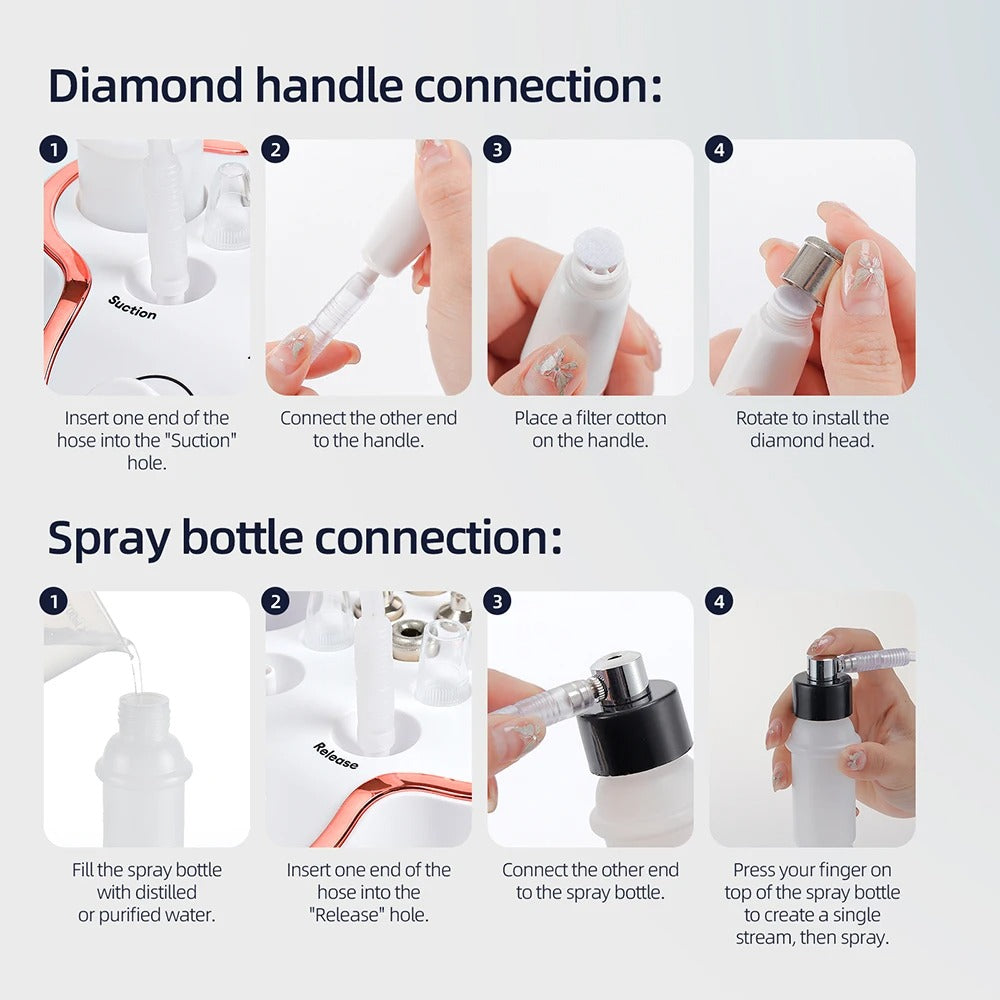 Diamond handle connection:

1
Suction
Insert one end of the hose into the "Suction" hole.

2
Connect the other end to the handle.

3
Place a filter cotton on the handle.

4
Rotate to install the diamond head.

Spray bottle connection:

1
Fill the spray bottle with distilled or purified water.

2
Release
Insert one end of the hose into the "Release" hole.

3
Connect the other end to the spray bottle.

4
Press your finger on top of the spray bottle to create a single stream, then spray.