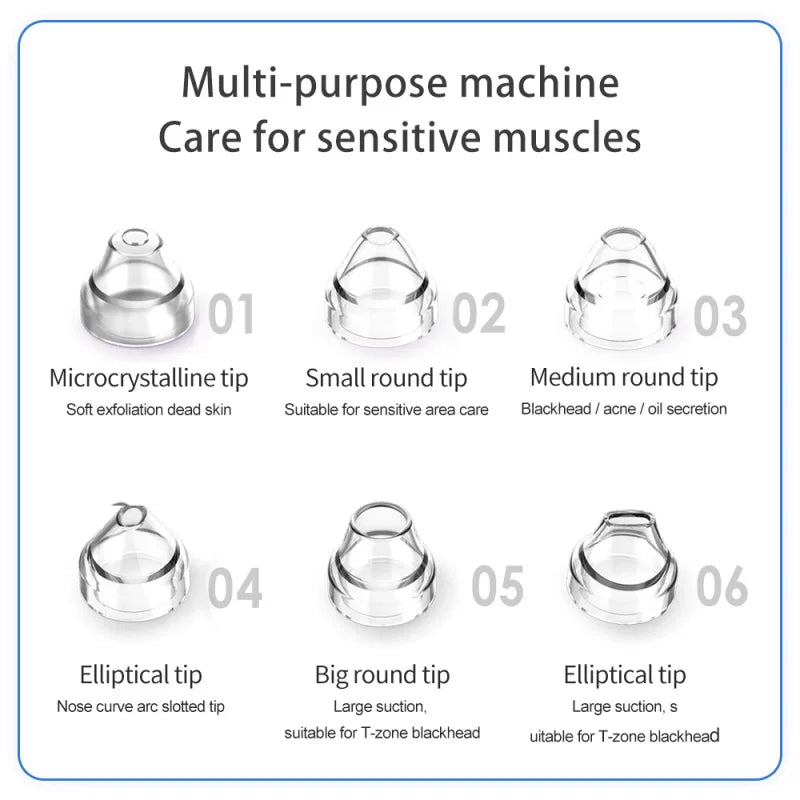 Multi-purpose machine
Care for sensitive muscles

01
Microcrystalline tip
Soft exfoliation dead skin

02
Small round tip
Suitable for sensitive area care

03
Medium round tip
Blackhead / acne / oil secretion

04
Elliptical tip
Nose curve arc slotted tip

05
Big round tip
Large suction,
suitable for T-zone blackhead

06
Elliptical tip
Large suction, s
uitable for T-zone blackhead