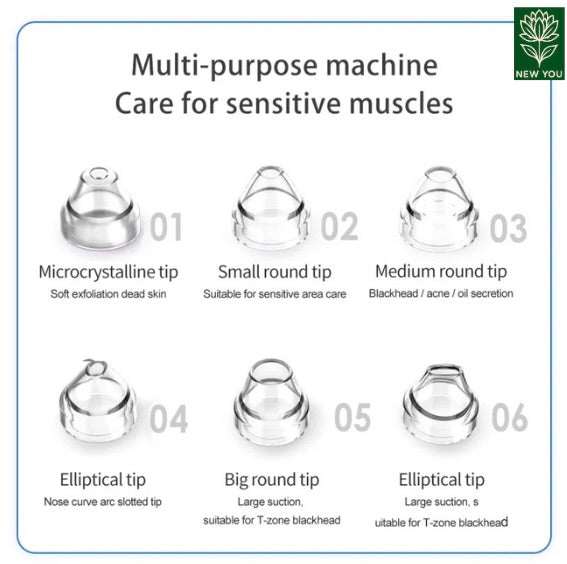 NEW YOU

Multi-purpose machine
Care for sensitive muscles

01
Microcrystalline tip
Soft exfoliation dead skin

02
Small round tip
Suitable for sensitive area care

03
Medium round tip
Blackhead / acne / oil secretion

04
Elliptical tip
Nose curve arc slotted tip

05
Big round tip
Large suction,
suitable for T-zone blackhead

06
Elliptical tip
Large suction, s
uitable for T-zone blackhead