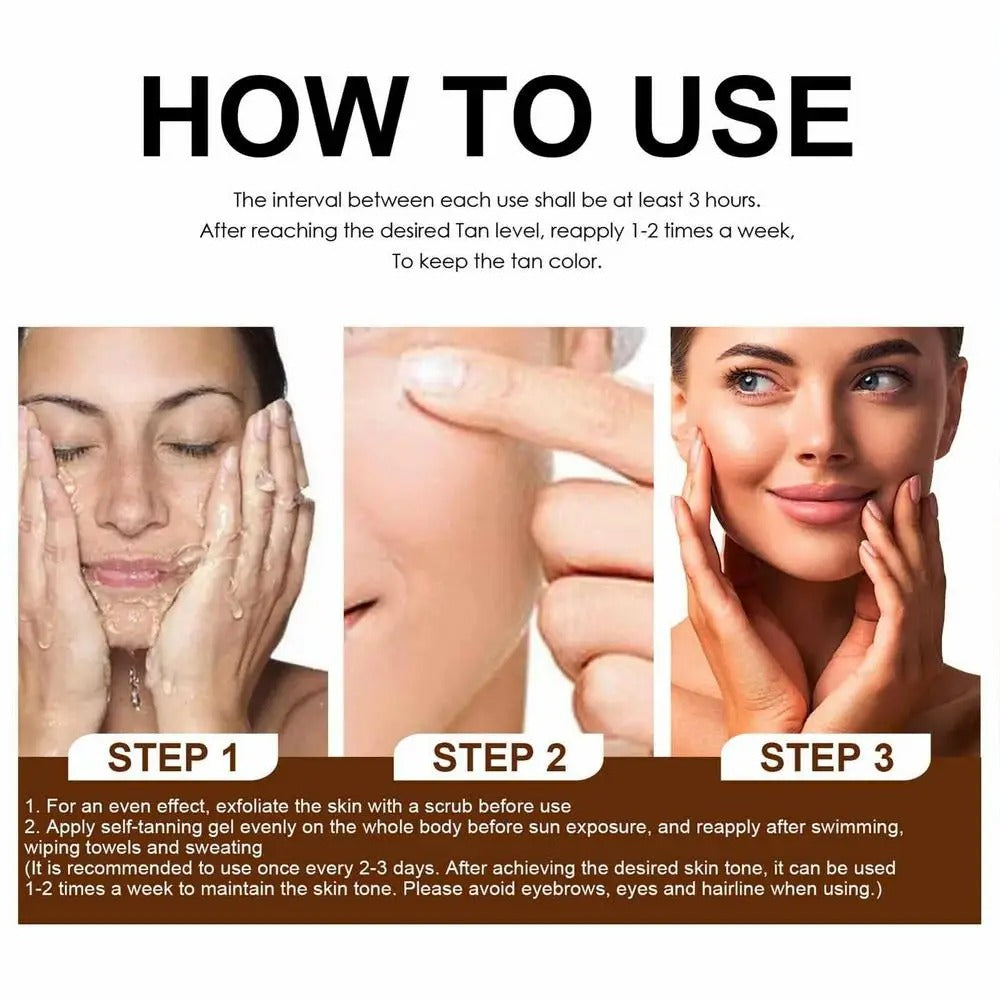 HOW TO USE

The interval between each use shall be at least 3 hours. After reaching the desired Tan level, reapply 1-2 times a week, To keep the tan color.

STEP 1

STEP 2

STEP 3

1. For an even effect, exfoliate the skin with a scrub before use
2. Apply self-tanning gel evenly on the whole body before sun exposure, and reapply after swimming, wiping towels and sweating
(It is recommended to use once every 2-3 days. After achieving the desired skin tone, it can be used 1-2 times a week to maintain the skin tone. Please avoid eyebrows, eyes and hairline when using.)