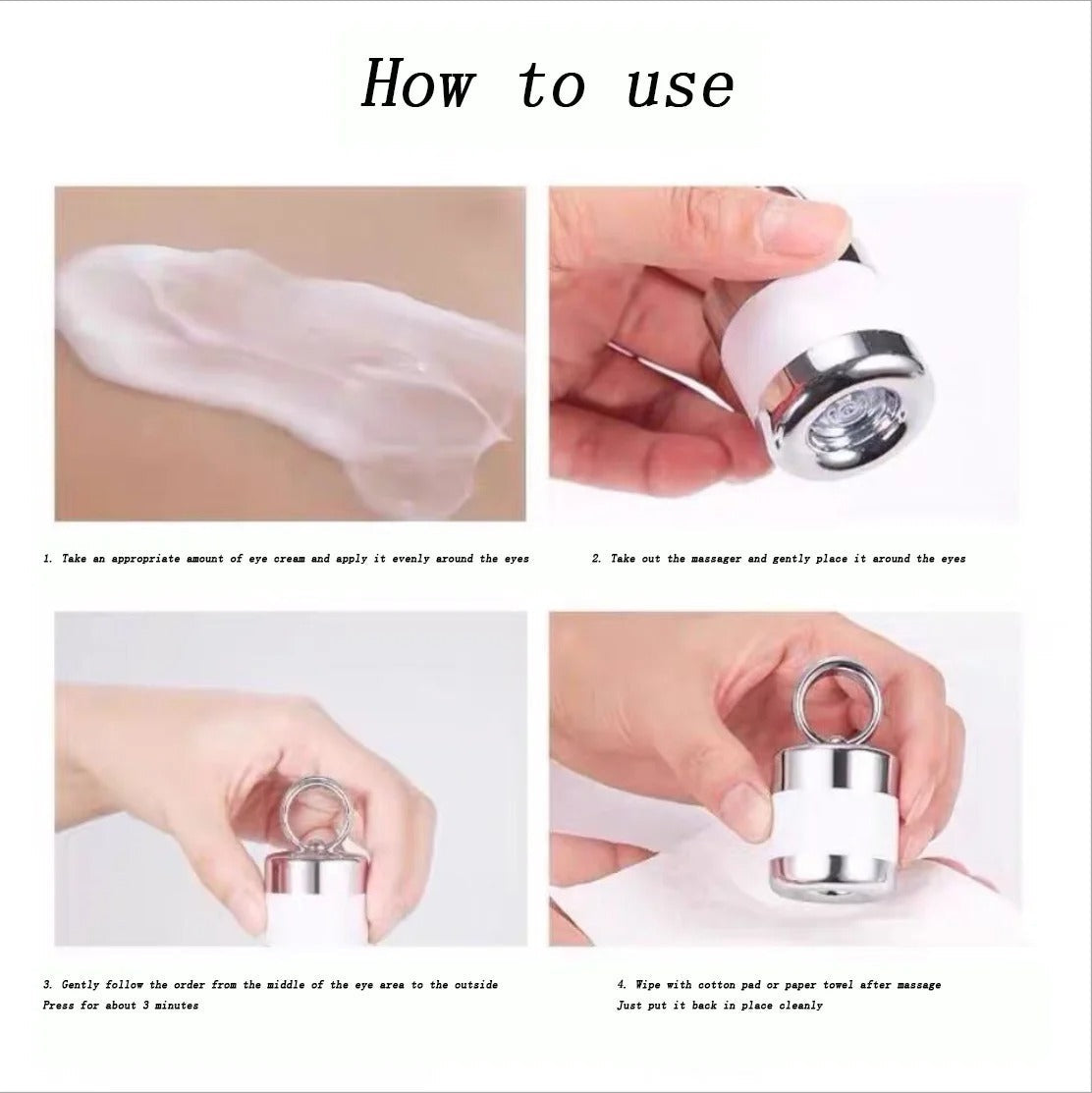 How to use

1. Take an appropriate amount of eye cream and apply it evenly around the eyes

2. Take out the massager and gently place it around the eyes

3. Gently follow the order from the middle of the eye area to the outside
Press for about 3 minutes

4. Wipe with cotton pad or paper towel after massage
Just put it back in place cleanly