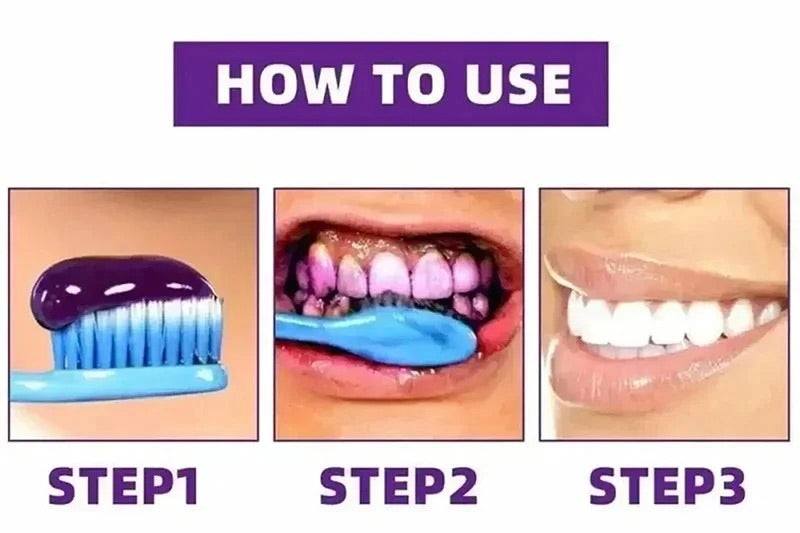 HOW TO USE

STEP1

STEP2

STEP3