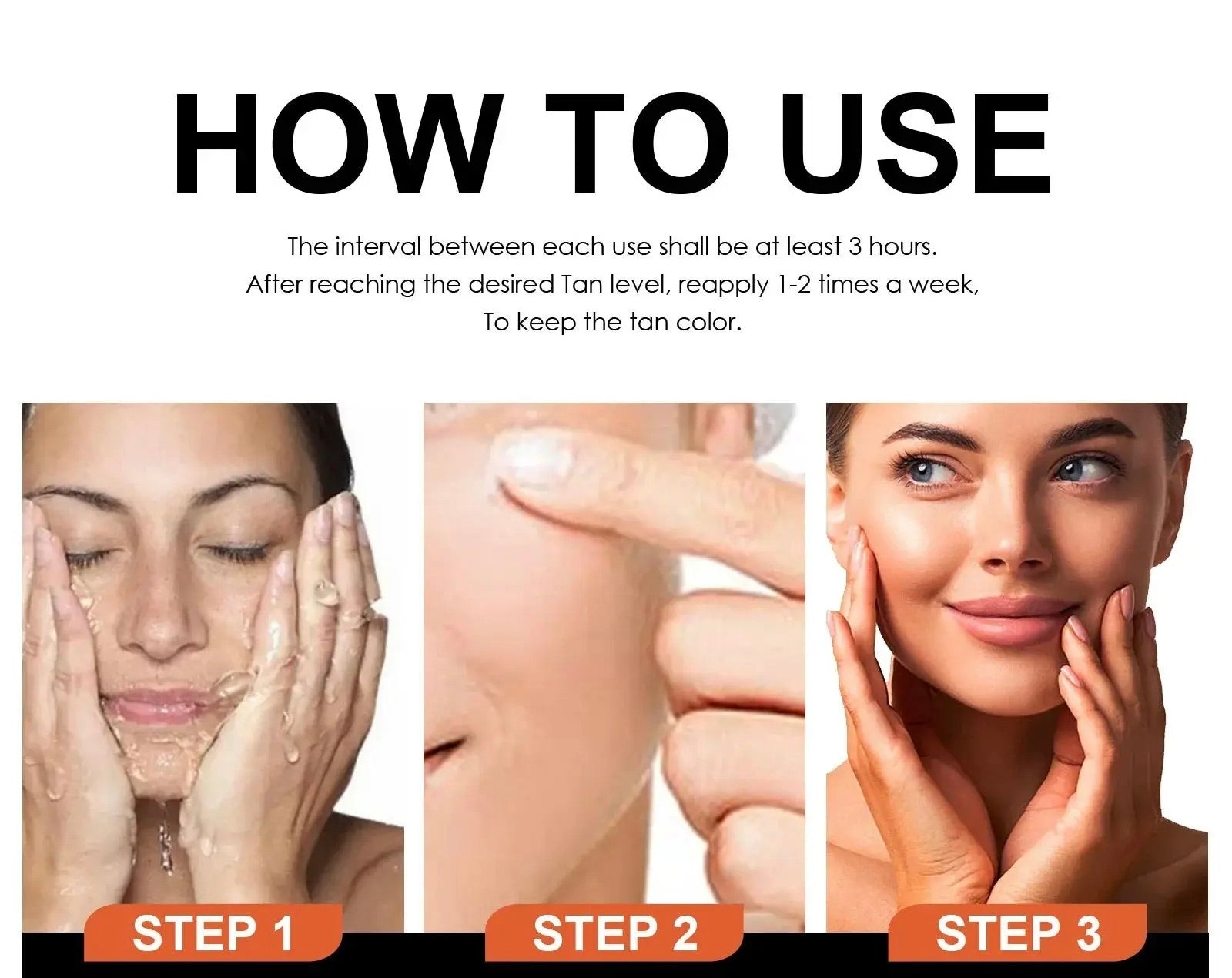 HOW TO USE

The interval between each use shall be at least 3 hours.
After reaching the desired Tan level, reapply 1-2 times a week,
To keep the tan color.

STEP 1

STEP 2

STEP 3