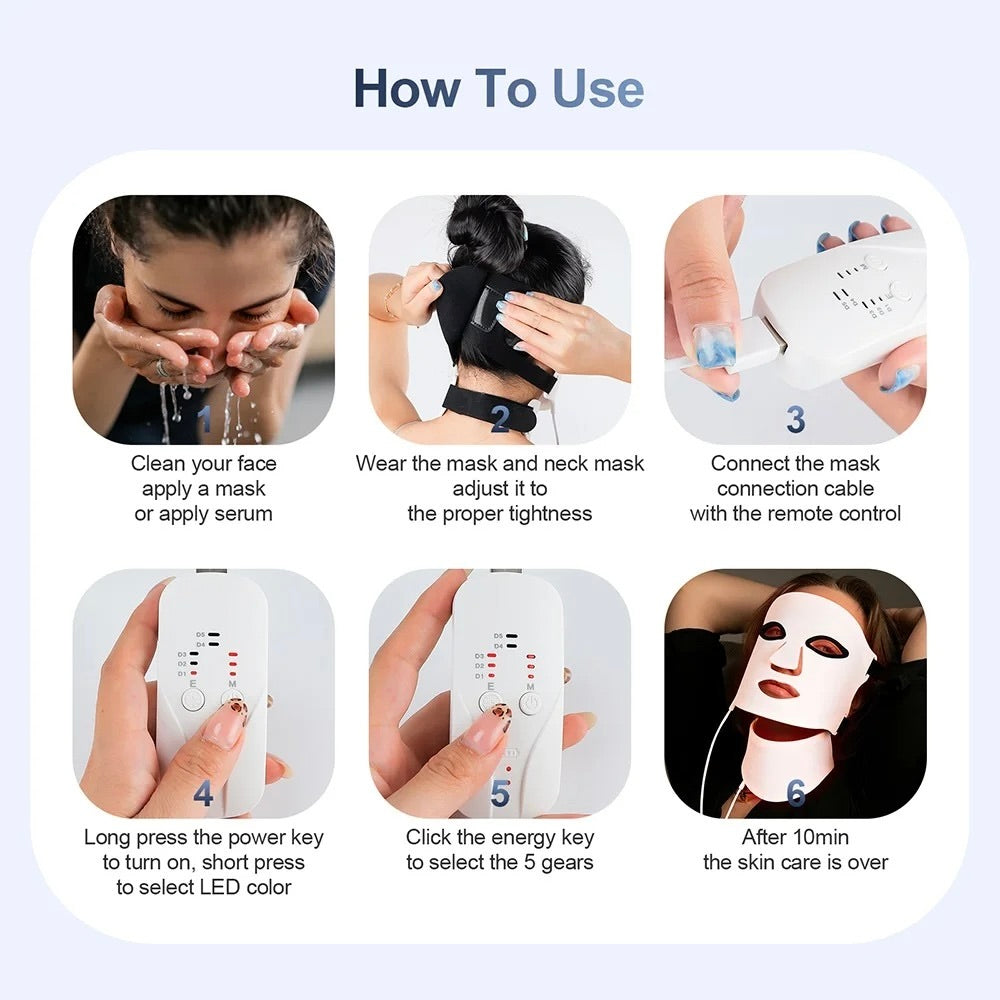 How To Use

1
Clean your face apply a mask or apply serum

2
Wear the mask and neck mask adjust it to the proper tightness

3
Connect the mask connection cable with the remote control

D5
D4
D3
D2
D1
E
M
4
Long press the power key to turn on, short press to select LED color

D5
D4
D3
D2
D1
E
M
5
Click the energy key to select the 5 gears

6
After 10min the skin care is over